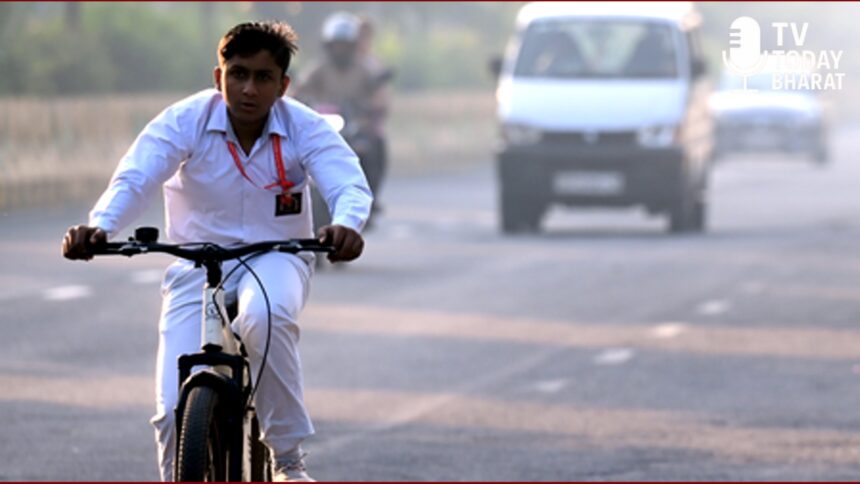 TV TODAY BHARAT