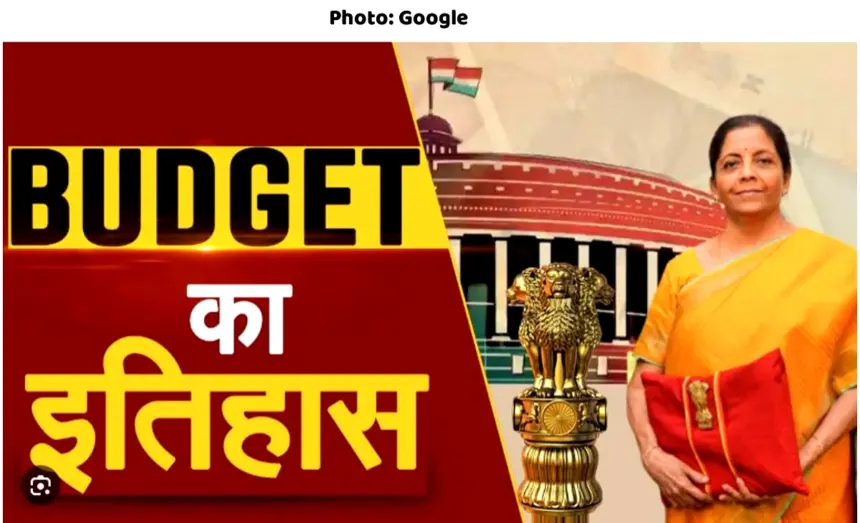 Photo: Google

BUDGET
का
इतिहास